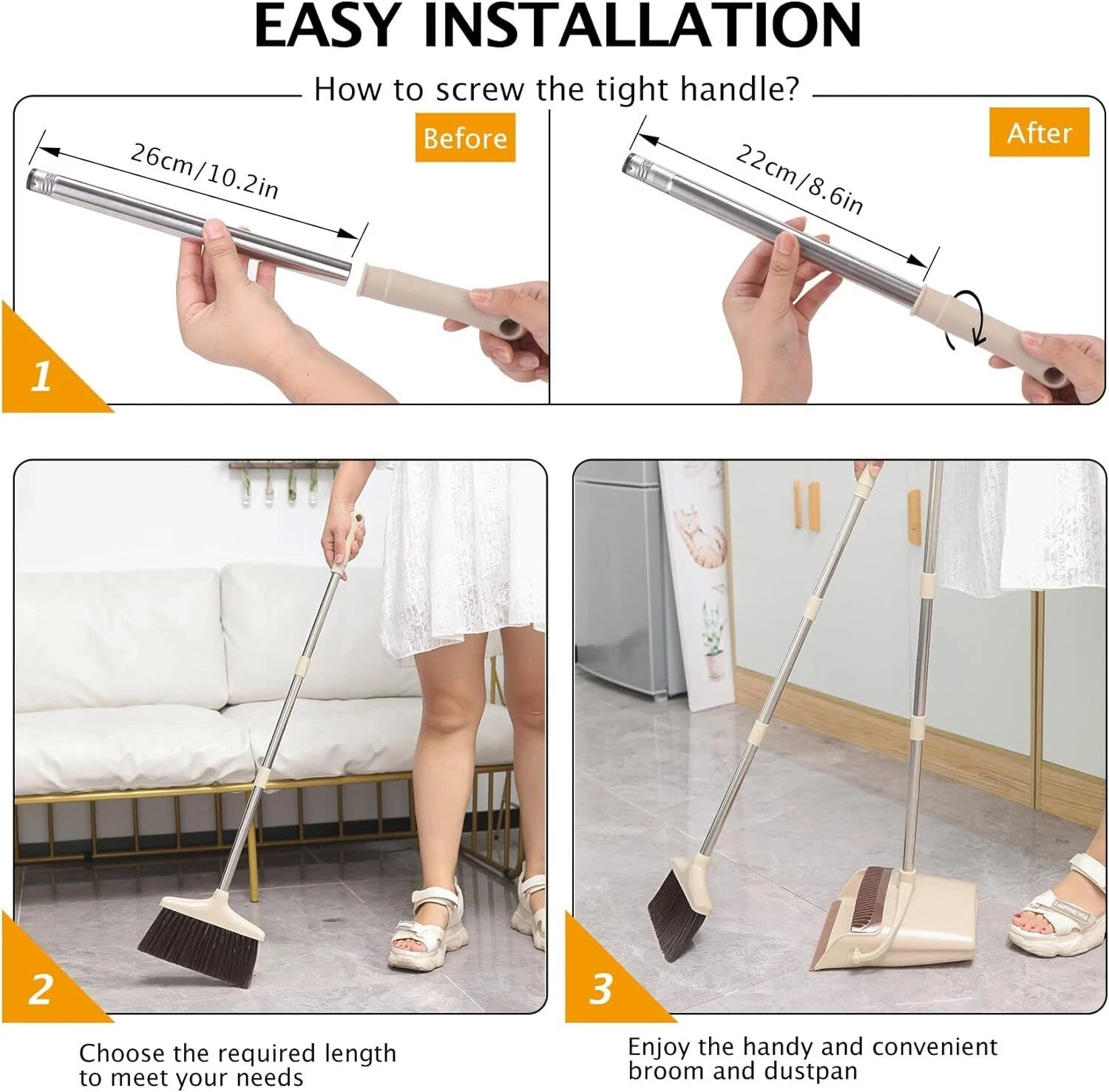 EASY INSTALLATION

How to screw the tight handle?

Before

26cm/10.2in

1

After

22cm/8.6in

2

Choose the required length to meet your needs

3

Enjoy the handy and convenient broom and dustpan