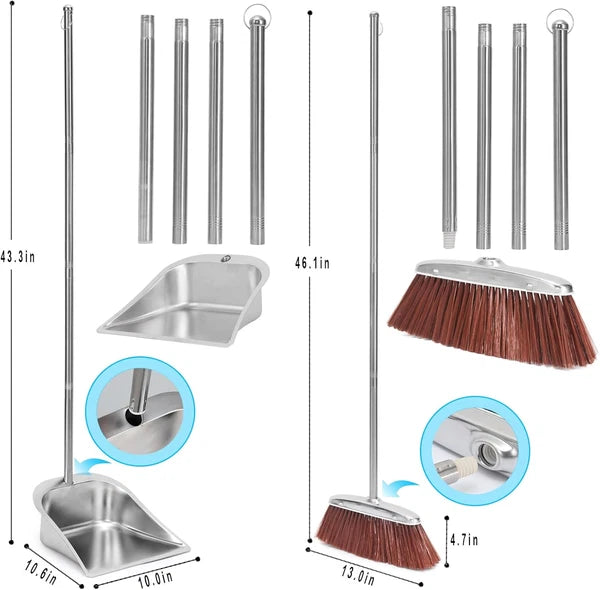 43.3in

10.6in

10.0in

46.1in

4.7in

13.0in