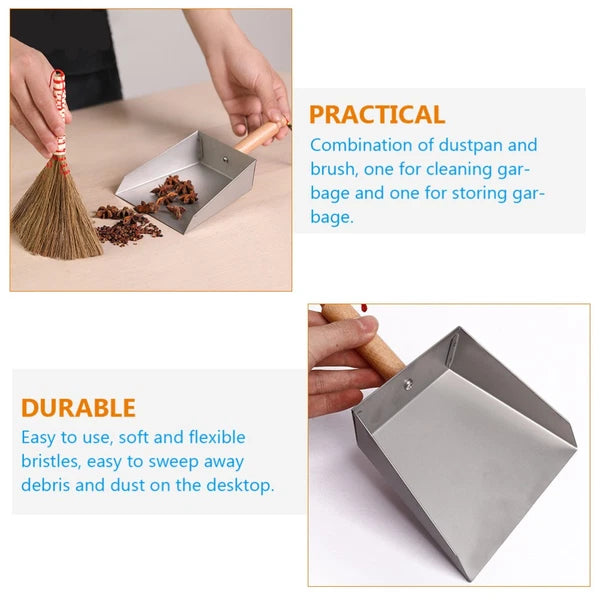 PRACTICAL

Combination of dustpan and brush, one for cleaning garbage and one for storing garbage.

DURABLE

Easy to use, soft and flexible bristles, easy to sweep away debris and dust on the desktop.