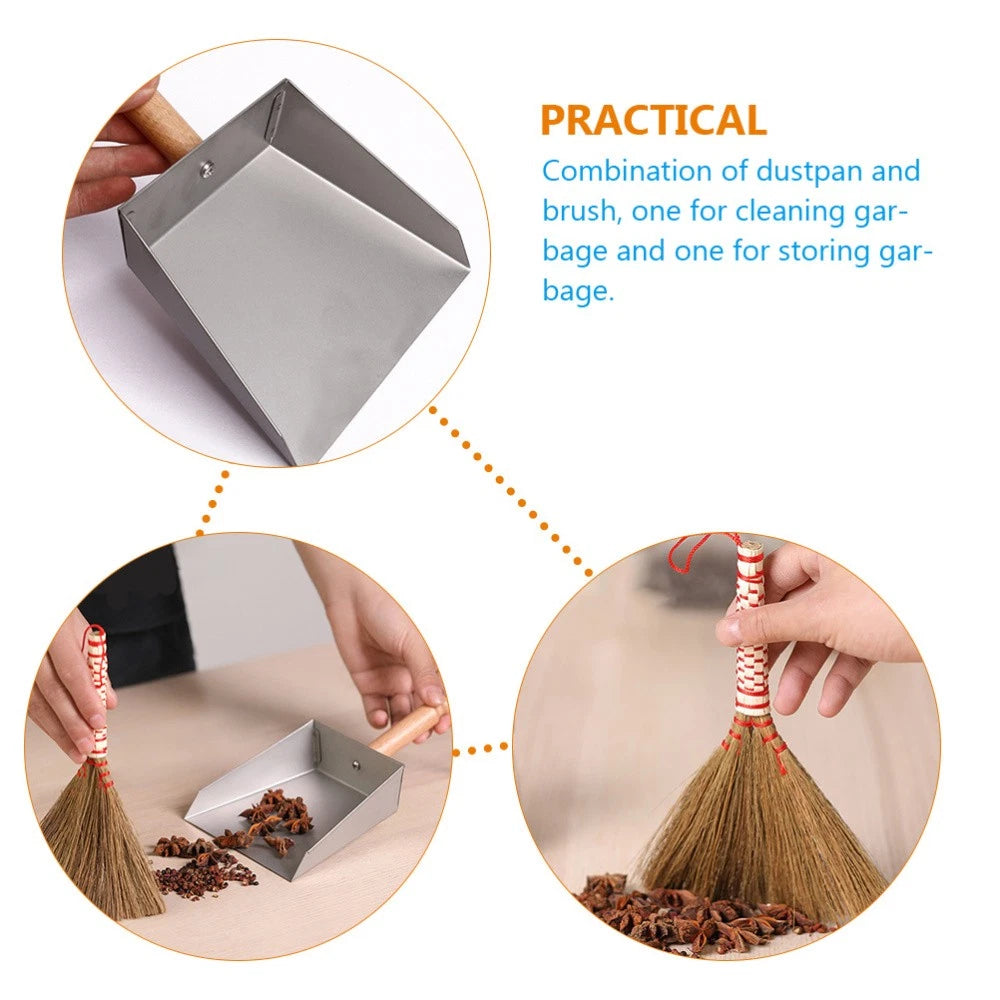 PRACTICAL

Combination of dustpan and brush, one for cleaning garbage and one for storing garbage.