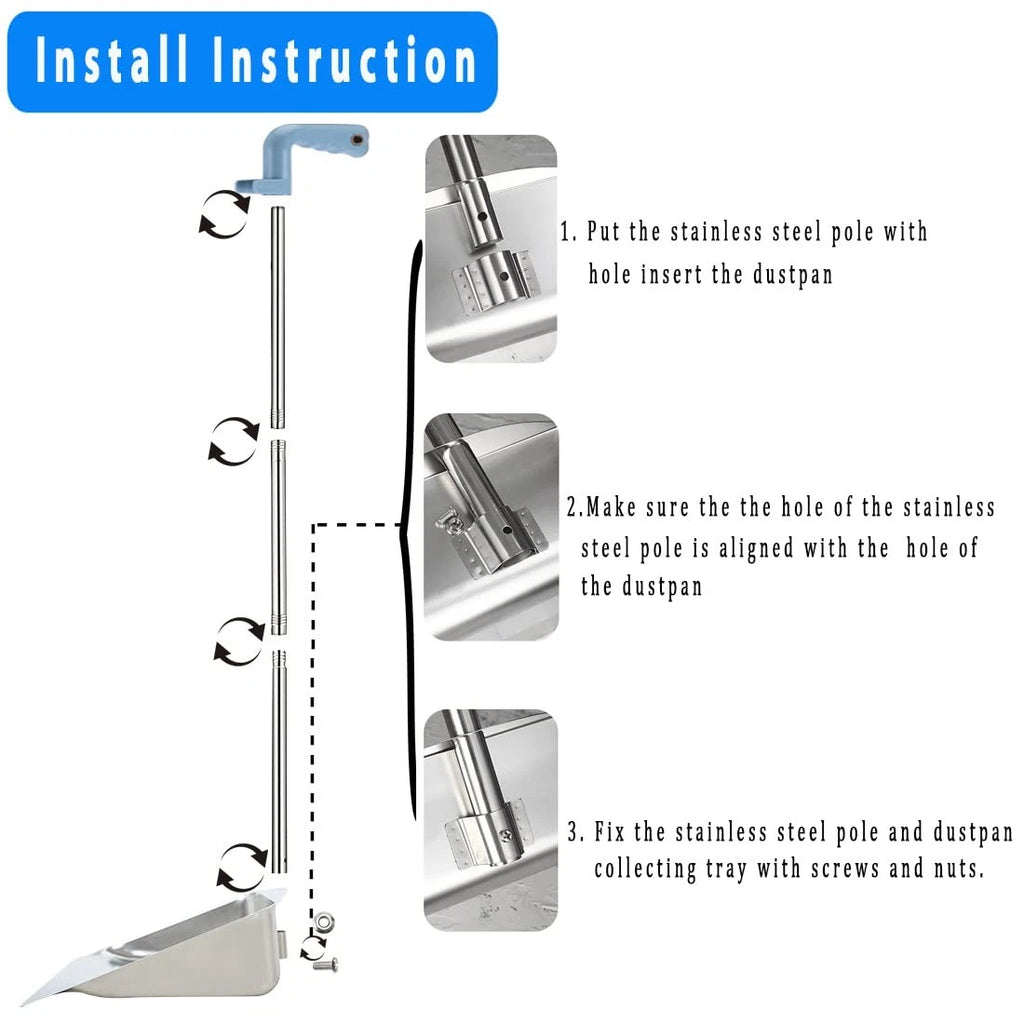 Install Instruction

1. Put the stainless steel pole with hole insert the dustpan

2.Make sure the the hole of the stainless steel pole is aligned with the hole of the dustpan

3. Fix the stainless steel pole and dustpan collecting tray with screws and nuts.