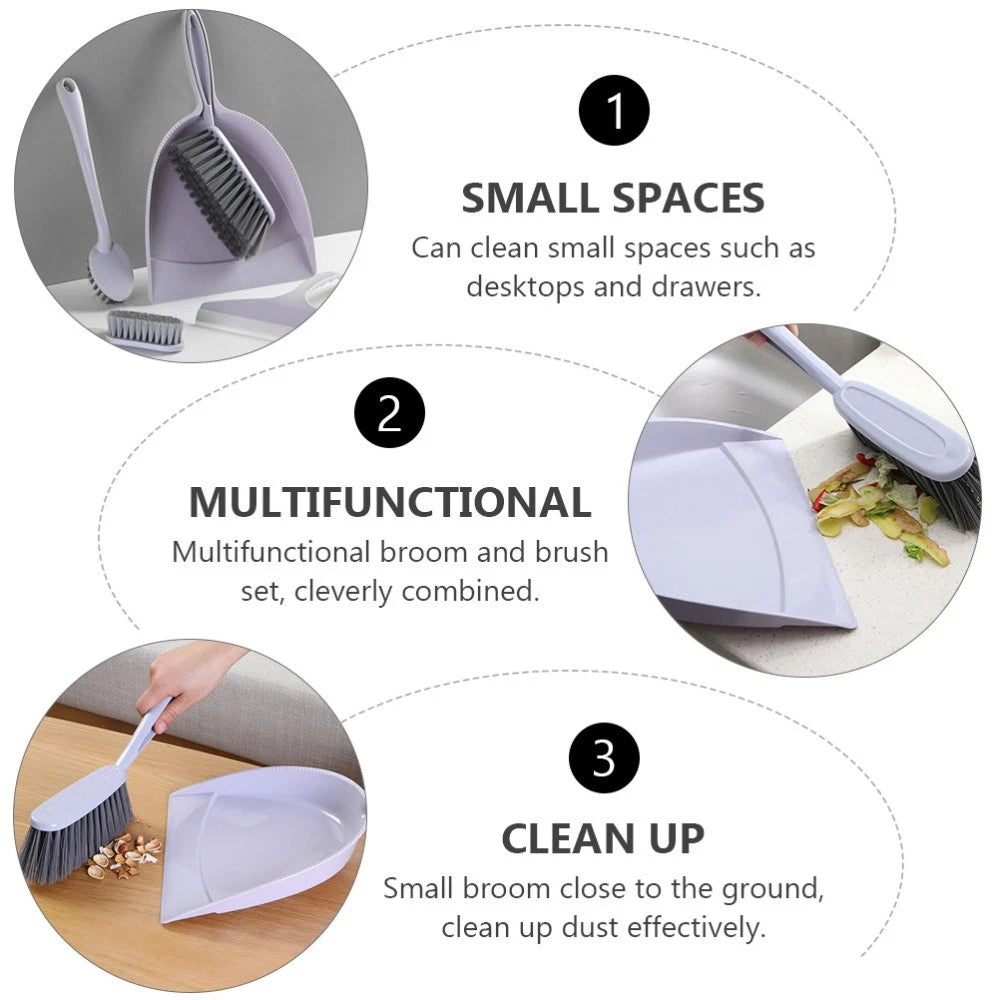 1
SMALL SPACES
Can clean small spaces such as desktops and drawers.

2
MULTIFUNCTIONAL
Multifunctional broom and brush set, cleverly combined.

3
CLEAN UP
Small broom close to the ground, clean up dust effectively.