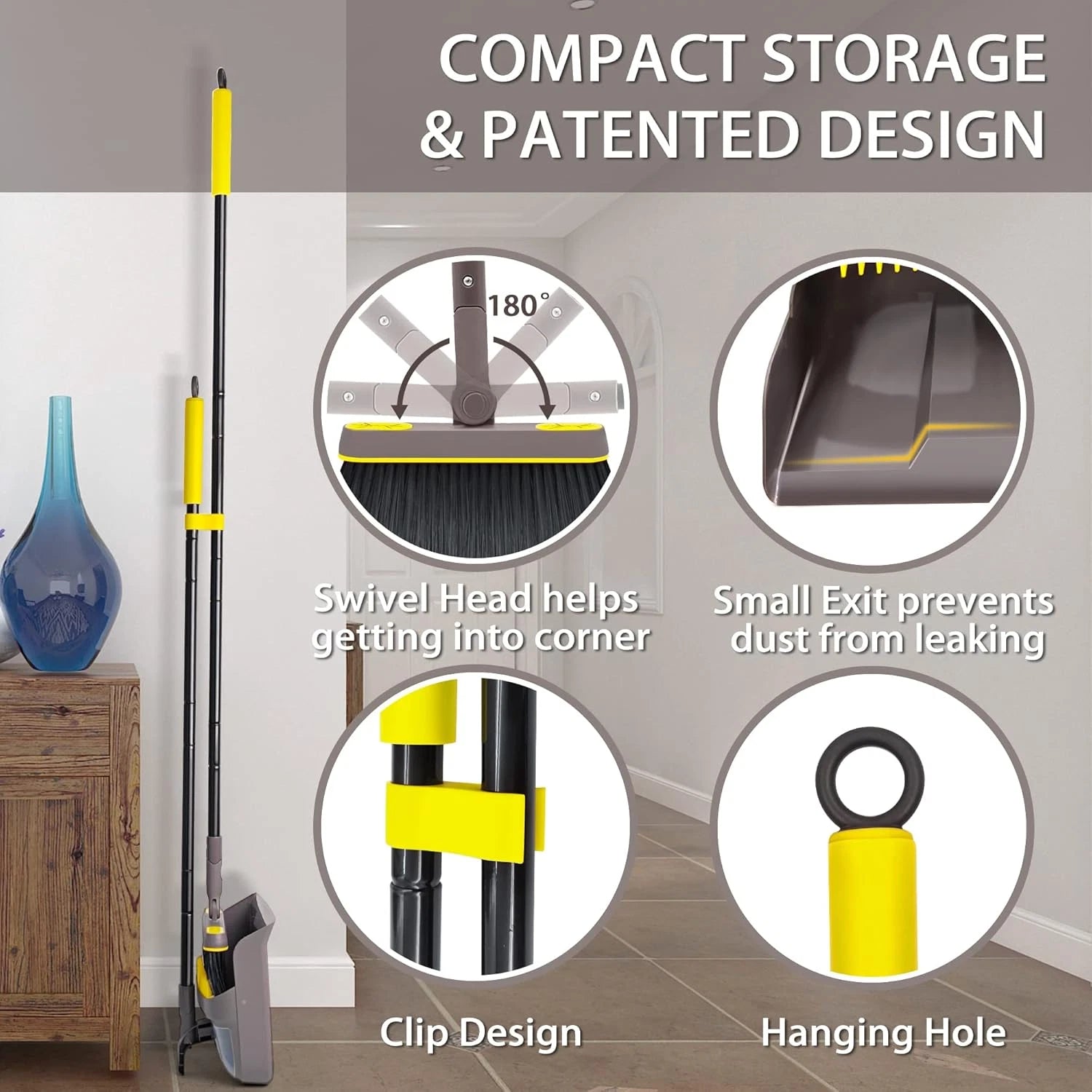 COMPACT STORAGE & PATENTED DESIGN

180°

Swivel Head helps getting into corner

Small Exit prevents dust from leaking

Clip Design

Hanging Hole