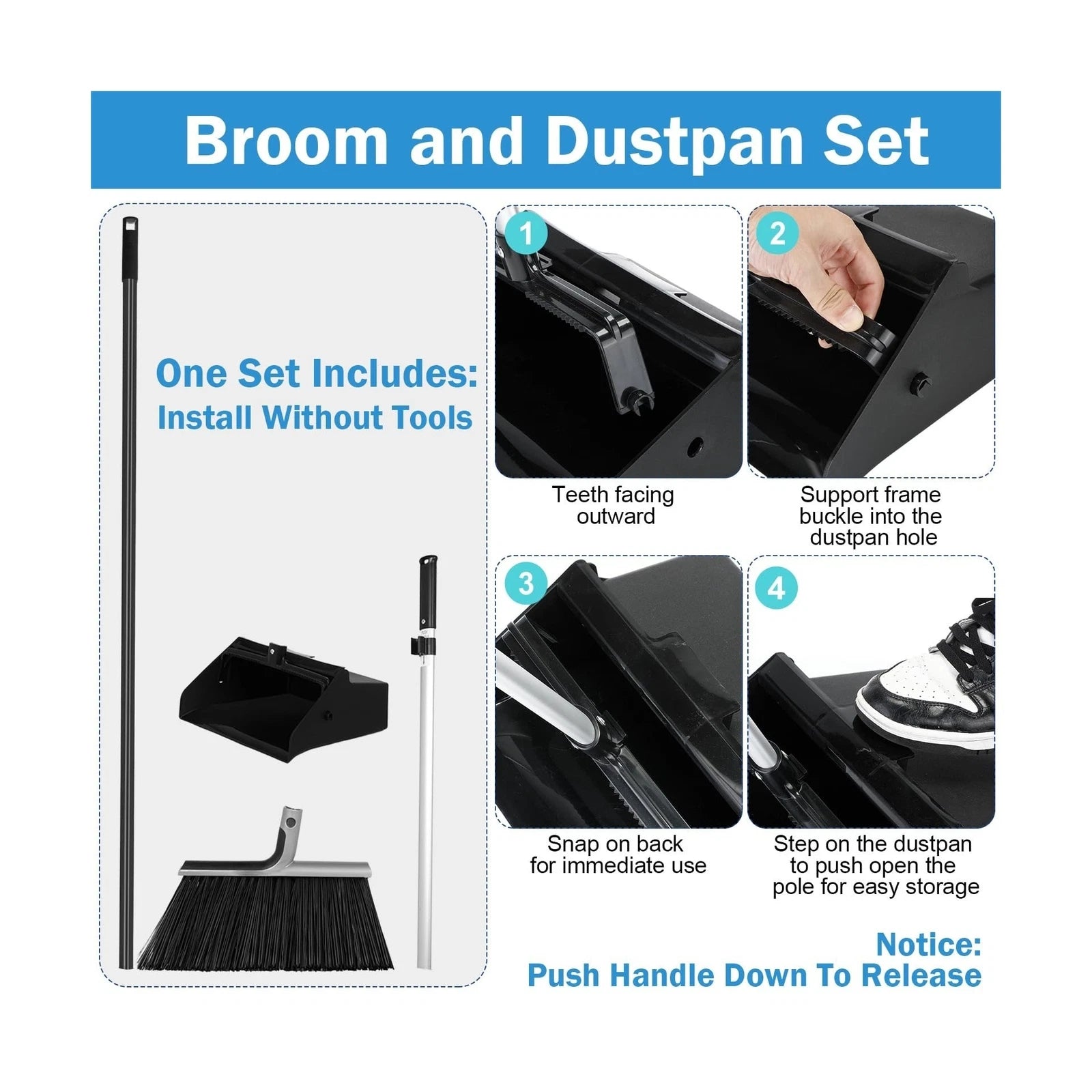 Broom and Dustpan Set

One Set Includes:
Install Without Tools

1

Teeth facing outward

2

Support frame buckle into the dustpan hole

3

Snap on back for immediate use

4

Step on the dustpan to push open the pole for easy storage

Notice:
Push Handle Down To Release