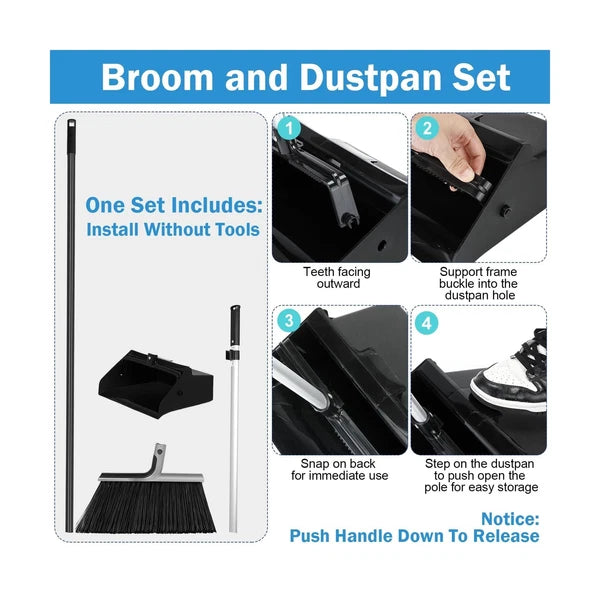 Broom and Dustpan Set

One Set Includes:
Install Without Tools

1
Teeth facing outward

2
Support frame buckle into the dustpan hole

3
Snap on back for immediate use

4
Step on the dustpan to push open the pole for easy storage

Notice:
Push Handle Down To Release