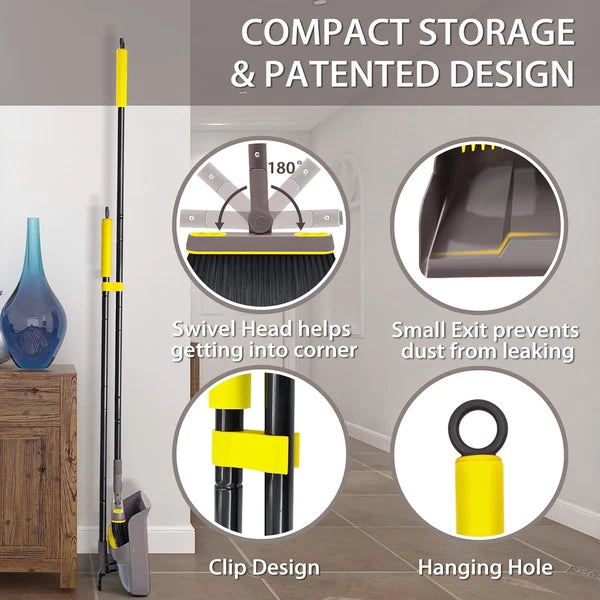 COMPACT STORAGE & PATENTED DESIGN

180°

Swivel Head helps getting into corner

Small Exit prevents dust from leaking

Clip Design

Hanging Hole