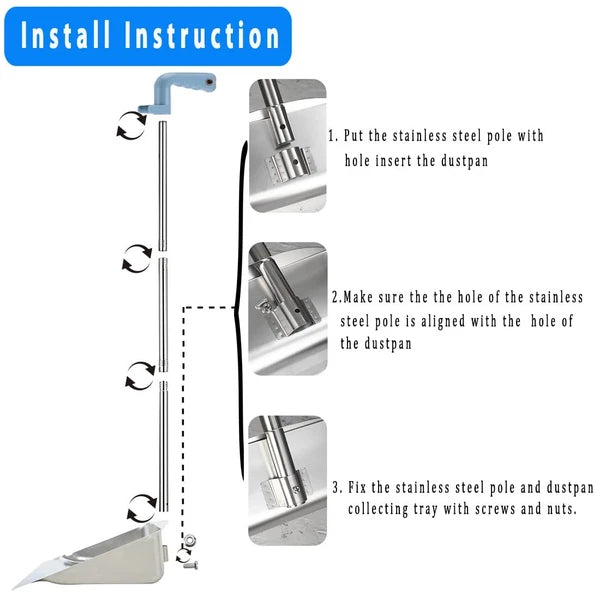 Install Instruction

1. Put the stainless steel pole with hole insert the dustpan

2.Make sure the the hole of the stainless steel pole is aligned with the hole of the dustpan

3. Fix the stainless steel pole and dustpan collecting tray with screws and nuts.